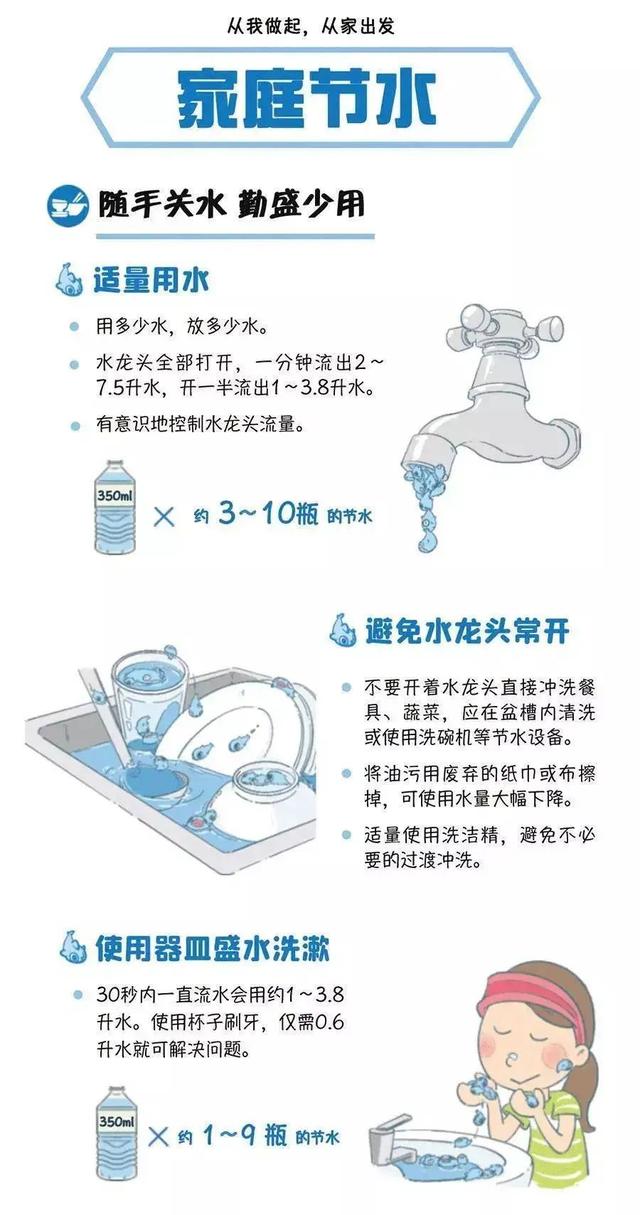 从我做起，从家出发

家庭节水

随手关水 勤盛少用

适量用水

用多少水，放多少水。

水龙头全部打开，一分钟流出2～7.5升水，开一半流出1～3.8升水。

有意识地控制水龙头流量。

350ml × 约 3～10瓶 的节水

避免水龙头常开

不要开着水龙头直接冲洗餐具、蔬菜，应在盆槽内清洗或使用洗碗机等节水设备。

将油污用废弃的纸巾或布擦掉，可使用水量大幅下降。

适量使用洗洁精，避免不必要的过渡冲洗。

使用器皿盛水洗漱

30秒内一直流水会用约1～3.8升水。使用杯子刷牙，仅需0.6升水就可解决问题。

350ml × 约 1～9 瓶 的节水